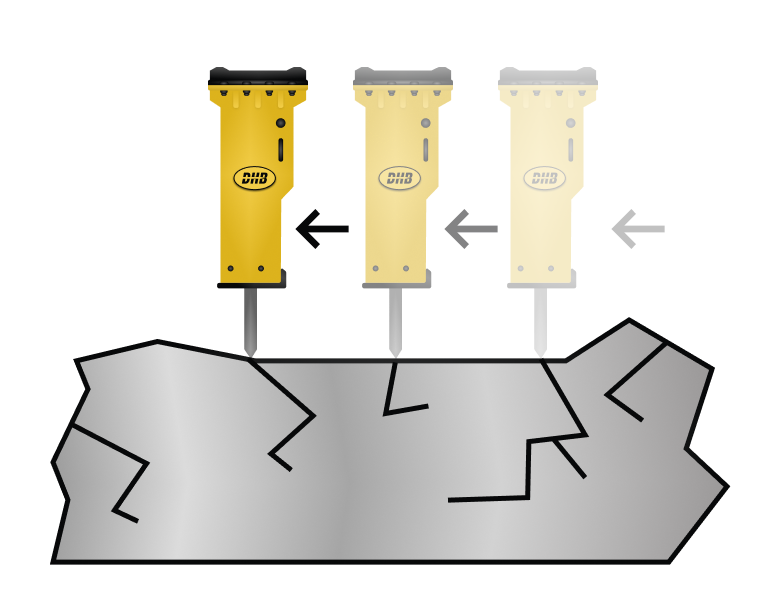 DHB

DHB

DHB